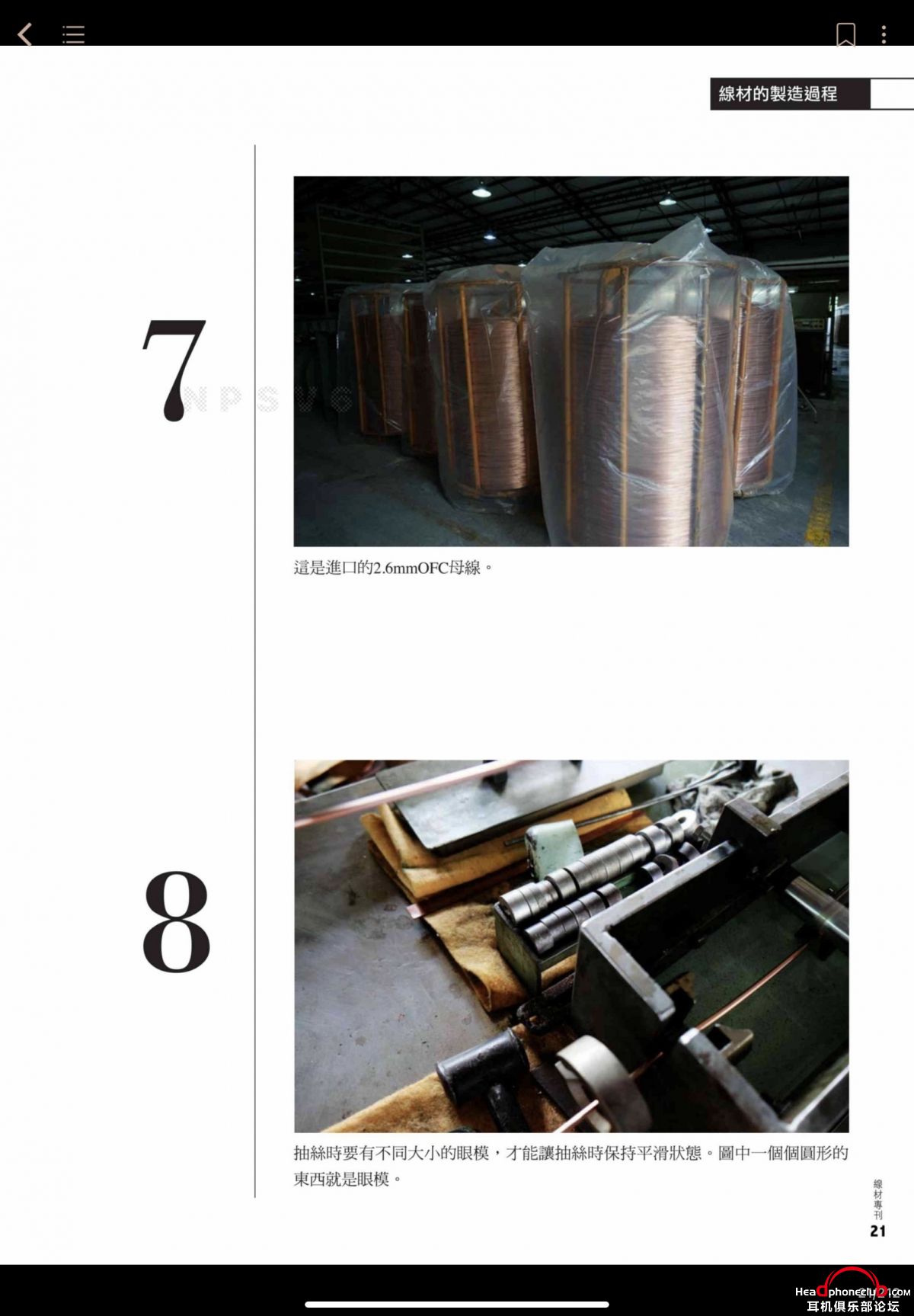 線材的製造過程

7

NPSV6

這是進口的2.6mmOFC母線。

8

抽絲時要有不同大小的眼模，才能讓抽絲時保持平滑狀態。圖中一個個圓形的東西就是眼模。

線材專刊
21

Headphoneclub.com
耳机俱乐部论坛